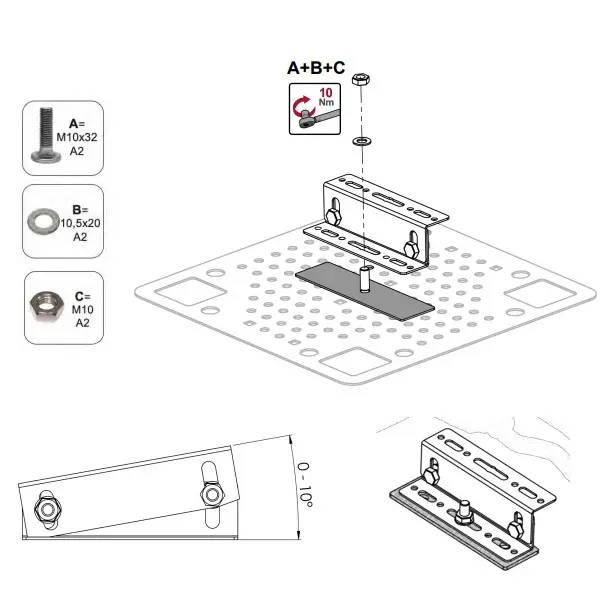 A=
M10x32
A2

B=
10,5x20
A2

C=
M10
A2

A+B+C

10
Nm

0 - 10°