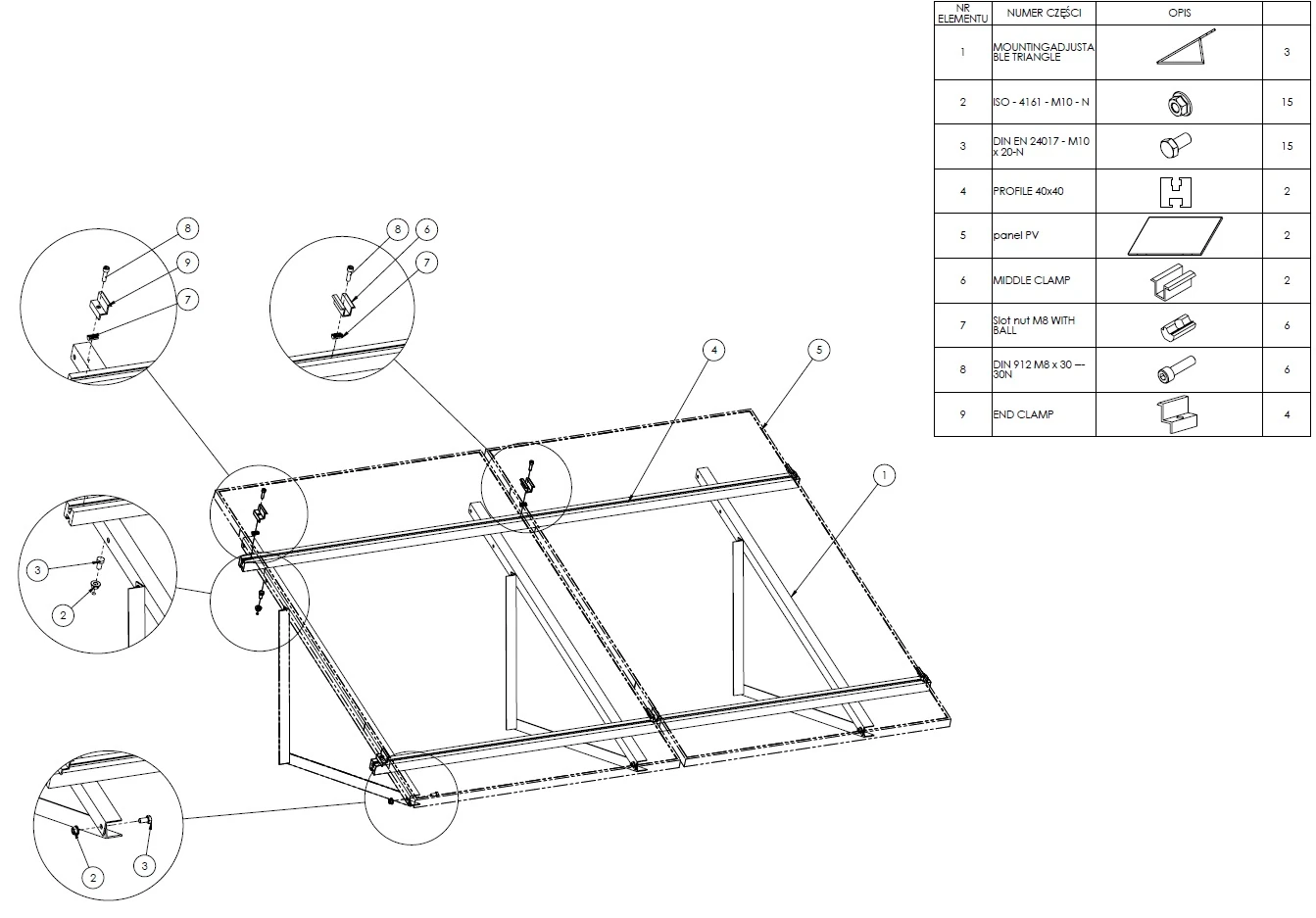 | NR ELEMENTU | NUMER CZĘŚCI | OPIS | |
|---|---|---|---|
| 1 | MOUNTINGADJUSTABLE TRIANGLE | | 3 |
| 2 | ISO - 4161 - M10 - N | | 15 |
| 3 | DIN EN 24017 - M10 x 20-N | | 15 |
| 4 | PROFILE 40x40 | | 2 |
| 5 | panel PV | | 2 |
| 6 | MIDDLE CLAMP | | 2 |
| 7 | Slot nut M8 WITH BALL | | 6 |
| 8 | DIN 912 M8 x 30 --- 30N | | 6 |
| 9 | END CLAMP | | 4 |

8
9
7
8
6
7
4
5
1
3
2
2
3