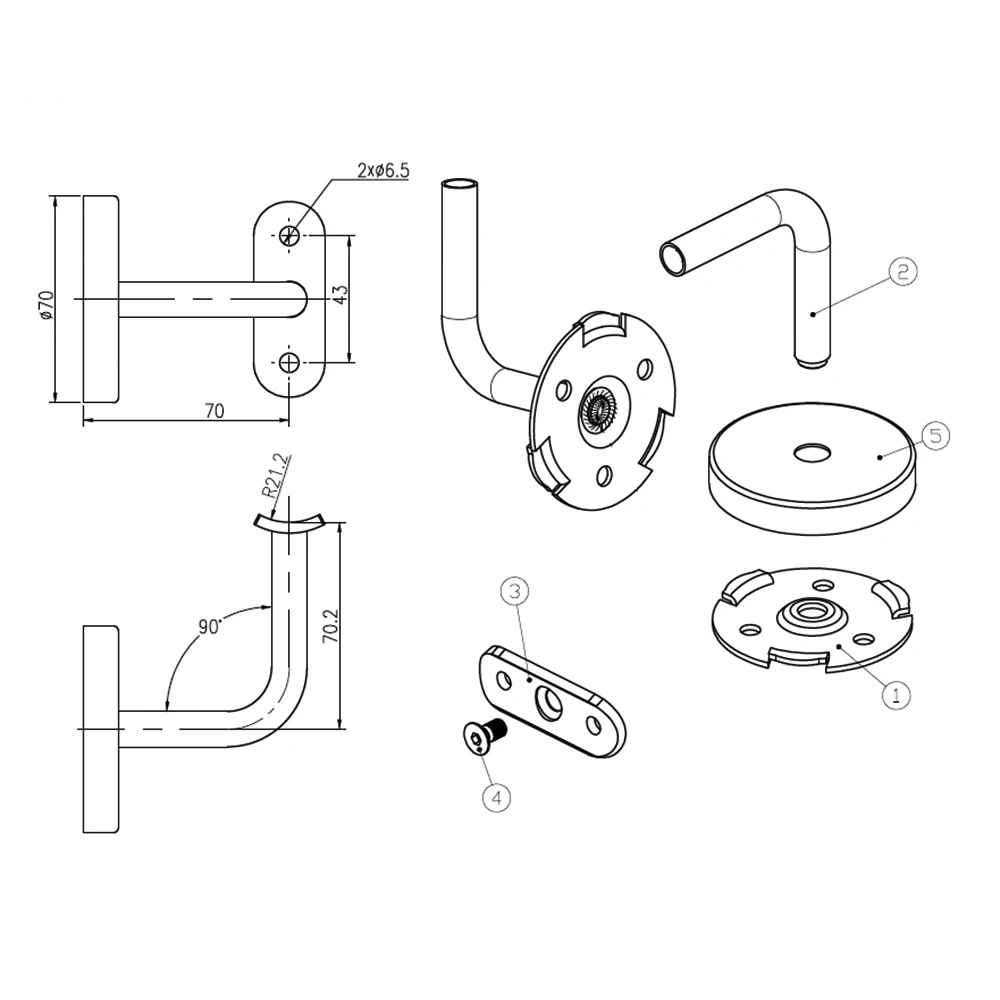 2xø6.5
ø70
43
70
R21.2
90°
70.2
2
5
3
1
4